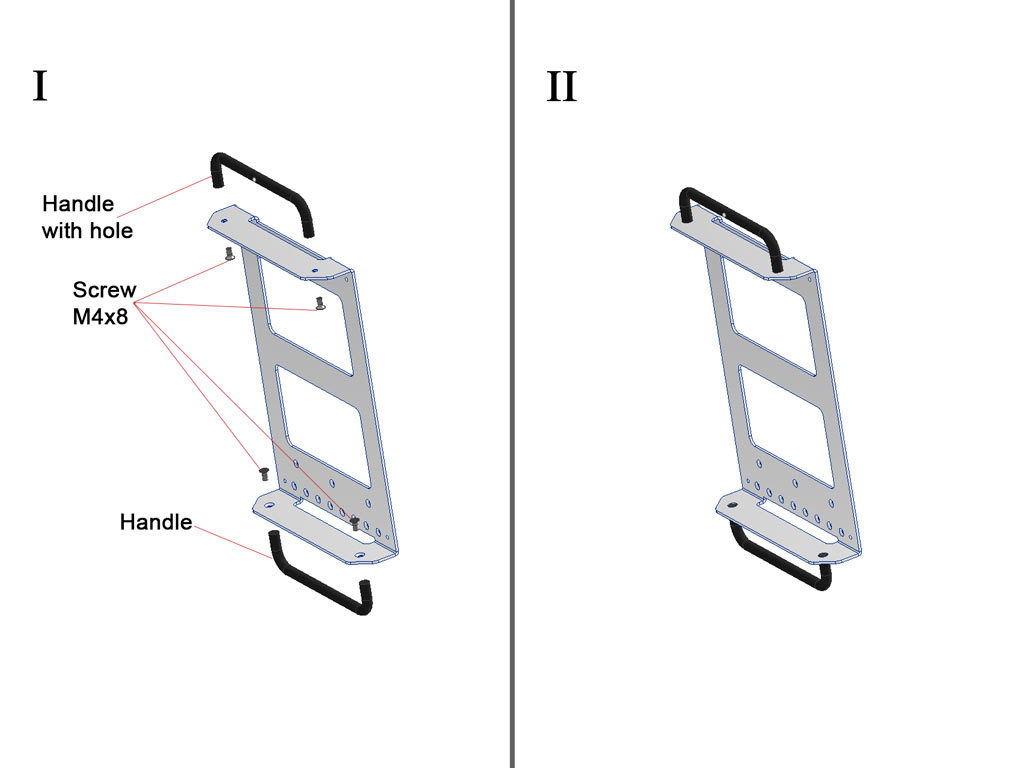 I

Handle with hole

Screw M4x8

Handle

II